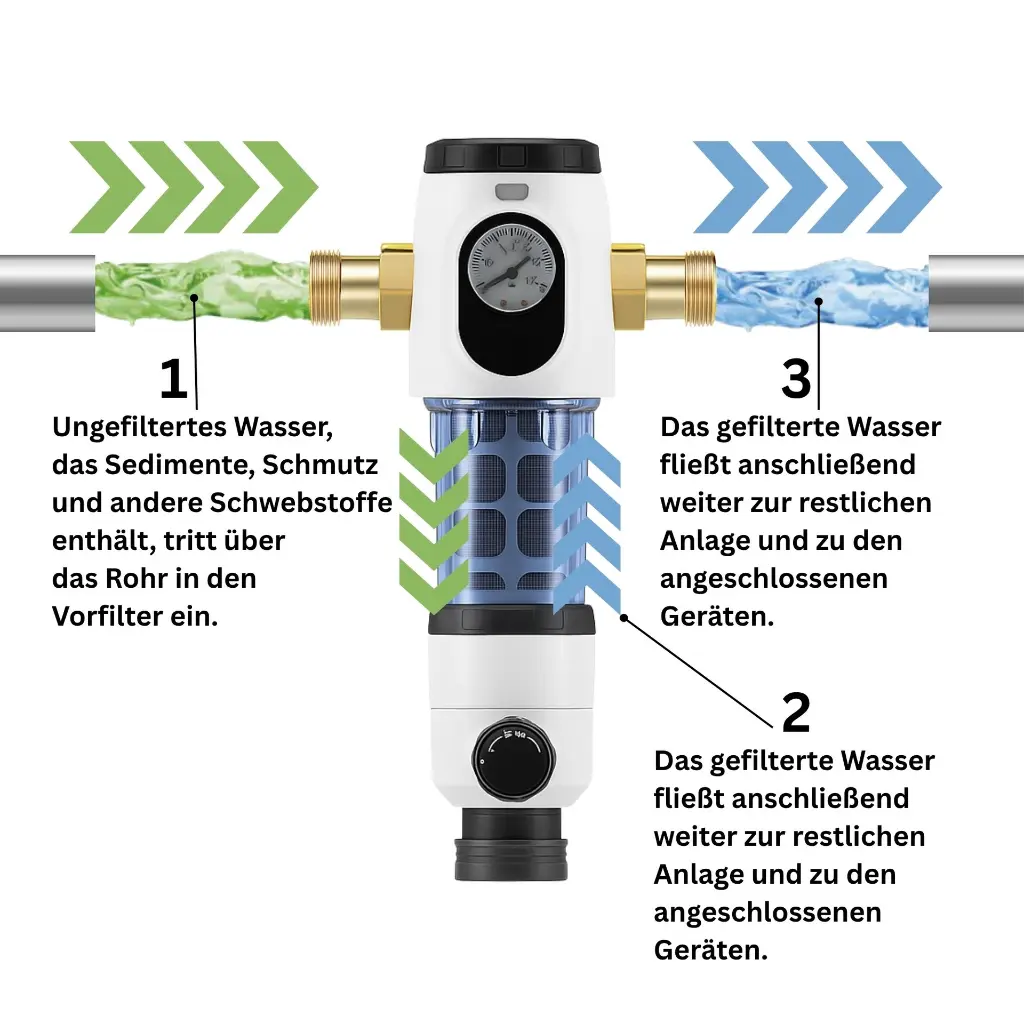 1
Ungefiltertes Wasser, das Sedimente, Schmutz und andere Schwebstoffe enthält, tritt über das Rohr in den Vorfilter ein.

3
Das gefilterte Wasser fließt anschließend weiter zur restlichen Anlage und zu den angeschlossenen Geräten.

2
Das gefilterte Wasser fließt anschließend weiter zur restlichen Anlage und zu den angeschlossenen Geräten.